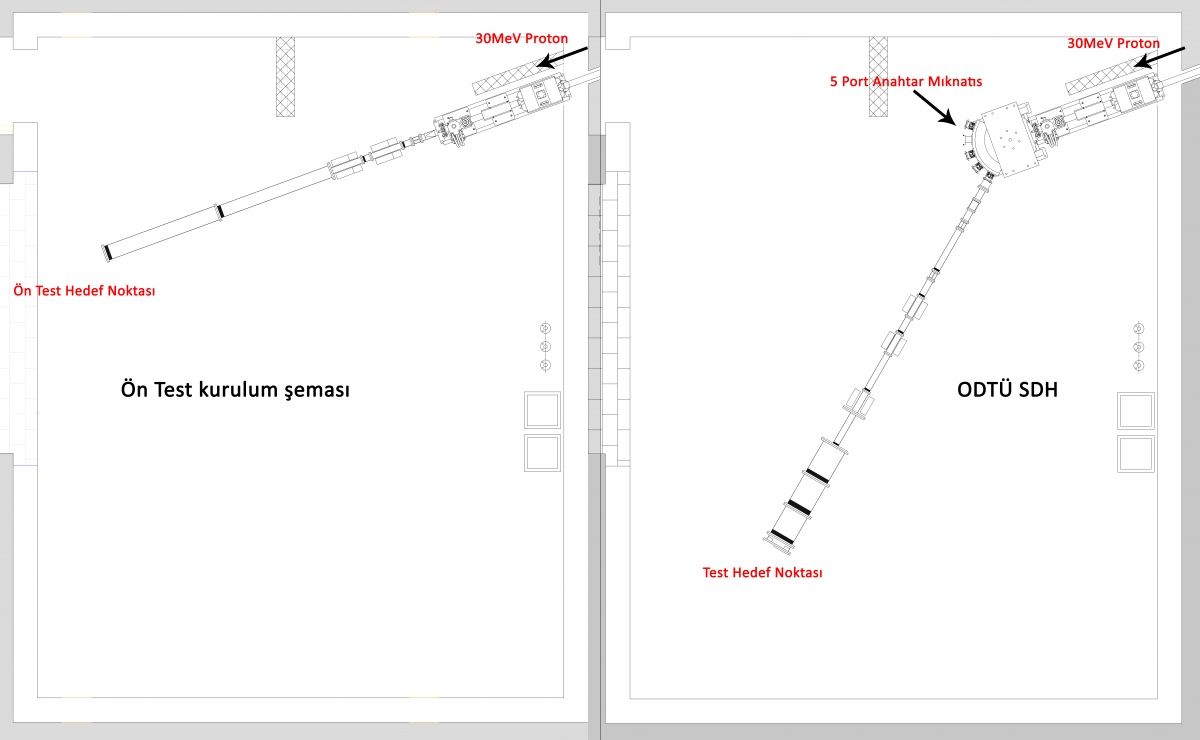 30MeV Proton

Ön Test Hedef Noktası

Ön Test kurulum şeması

30MeV Proton

5 Port Anahtar Mıknatıs

ODTÜ SDH

Test Hedef Noktası