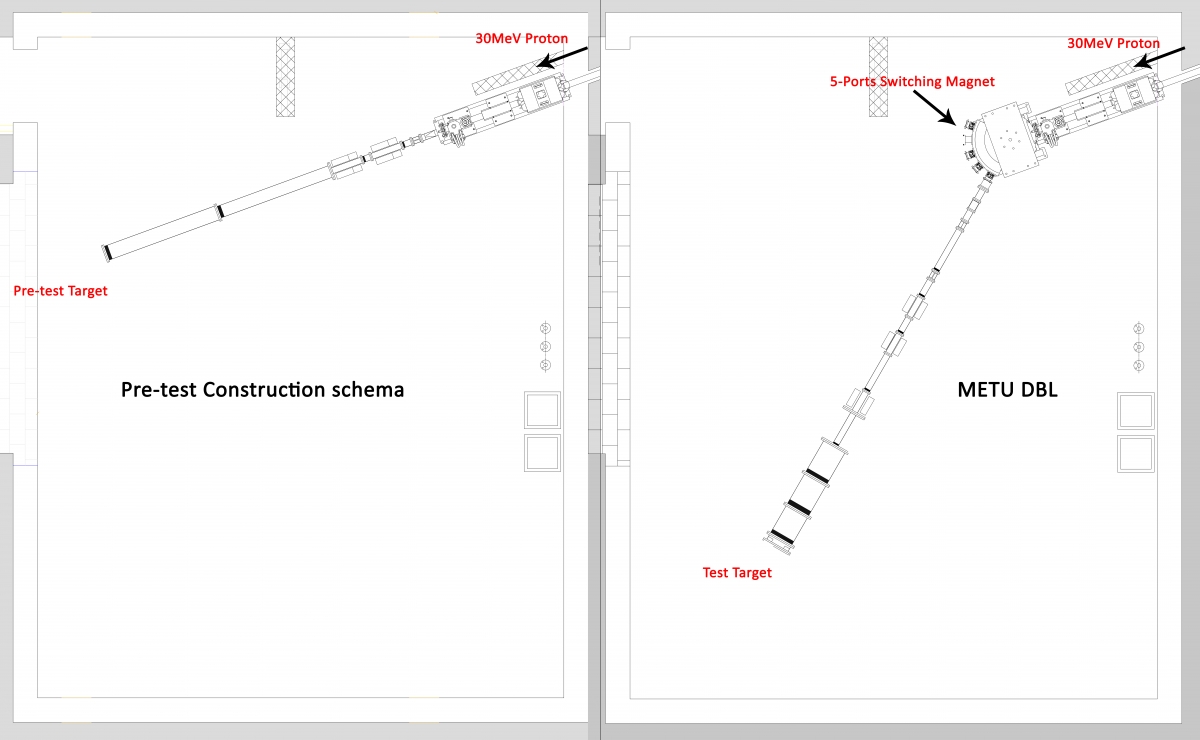 30MeV Proton

Pre-test Target

Pre-test Construction schema

30MeV Proton

5-Ports Switching Magnet

METU DBL

Test Target